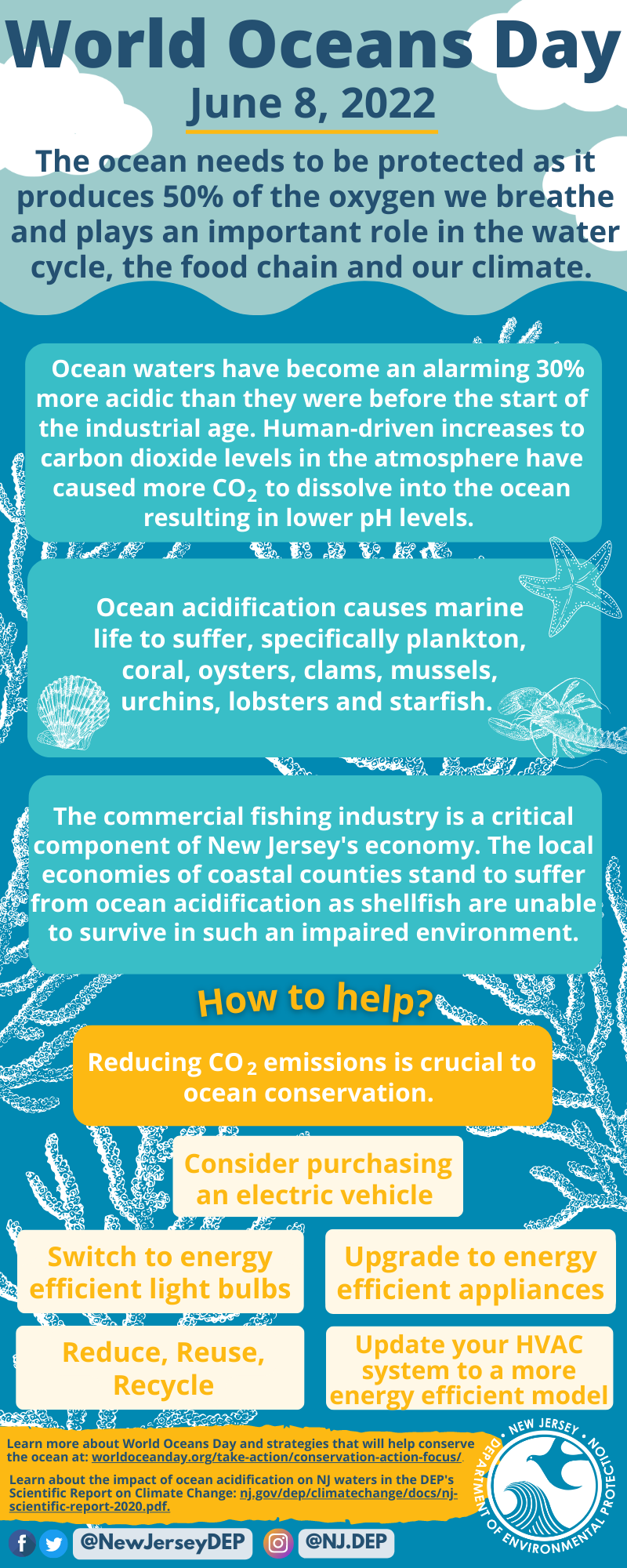 World Oceans Day
June 8, 2022

The ocean needs to be protected as it produces 50% of the oxygen we breathe and plays an important role in the water cycle, the food chain and our climate.

Ocean waters have become an alarming 30% more acidic than they were before the start of the industrial age. Human-driven increases to carbon dioxide levels in the atmosphere have caused more $CO_2$ to dissolve into the ocean resulting in lower pH levels.

Ocean acidification causes marine life to suffer, specifically plankton, coral, oysters, clams, mussels, urchins, lobsters and starfish.

The commercial fishing industry is a critical component of New Jersey's economy. The local economies of coastal counties stand to suffer from ocean acidification as shellfish are unable to survive in such an impaired environment.

How to help?

Reducing $CO_2$ emissions is crucial to ocean conservation.

Consider purchasing an electric vehicle

Switch to energy efficient light bulbs

Upgrade to energy efficient appliances

Reduce, Reuse, Recycle

Update your HVAC system to a more energy efficient model

Learn more about World Oceans Day and strategies that will help conserve the ocean at: worldoceanday.org/take-action/conservation-action-focus/.

Learn about the impact of ocean acidification on NJ waters in the DEP's Scientific Report on Climate Change: nj.gov/dep/climatechange/docs/nj-scientific-report-2020.pdf.

NEW JERSEY DEPARTMENT OF ENVIRONMENTAL PROTECTION

@NewJerseyDEP @NJ.DEP